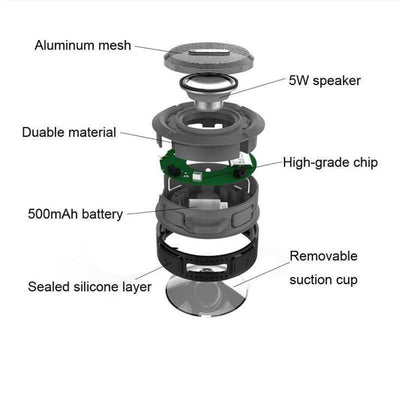 Aluminum mesh

5W speaker

Duable material

High-grade chip

500mAh battery

Removable suction cup

Sealed silicone layer