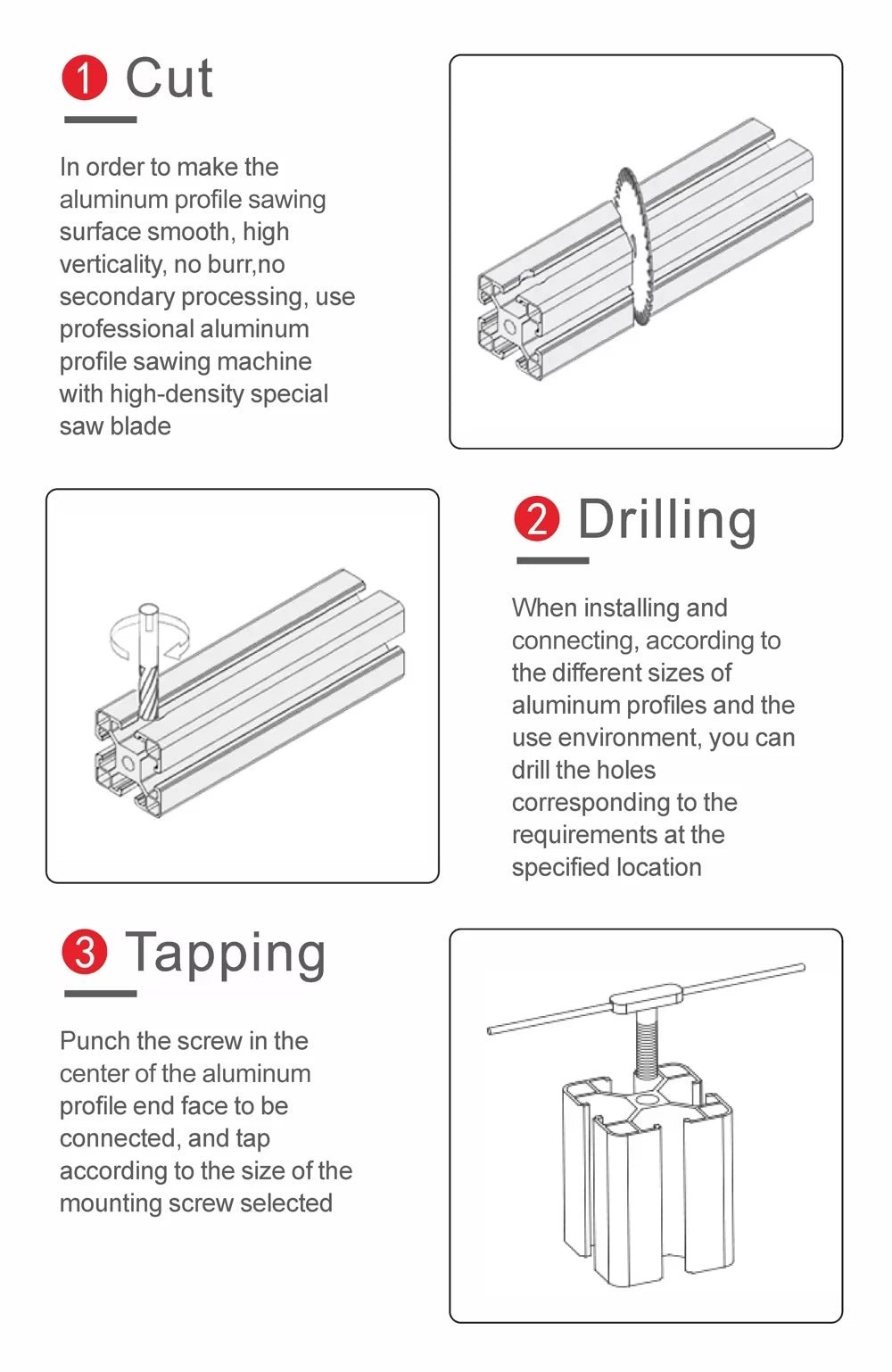 1 Cut

In order to make the aluminum profile sawing surface smooth, high verticality, no burr,no secondary processing, use professional aluminum profile sawing machine with high-density special saw blade

2 Drilling

When installing and connecting, according to the different sizes of aluminum profiles and the use environment, you can drill the holes corresponding to the requirements at the specified location

3 Tapping

Punch the screw in the center of the aluminum profile end face to be connected, and tap according to the size of the mounting screw selected