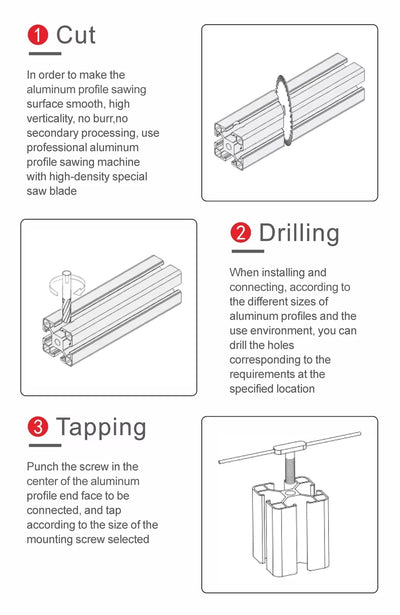 1 Cut

In order to make the aluminum profile sawing surface smooth, high verticality, no burr,no secondary processing, use professional aluminum profile sawing machine with high-density special saw blade

2 Drilling

When installing and connecting, according to the different sizes of aluminum profiles and the use environment, you can drill the holes corresponding to the requirements at the specified location

3 Tapping

Punch the screw in the center of the aluminum profile end face to be connected, and tap according to the size of the mounting screw selected