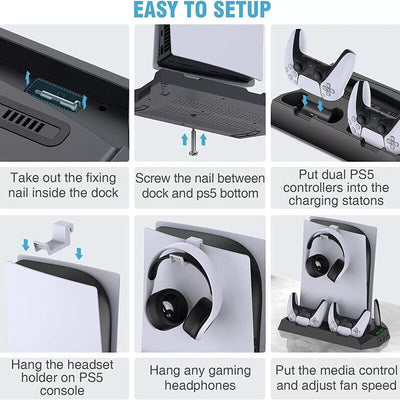 EASY TO SETUP

Take out the fixing nail inside the dock

Screw the nail between dock and ps5 bottom

Put dual PS5 controllers into the charging statons

Hang the headset holder on PS5 console

Hang any gaming headphones

Put the media control and adjust fan speed